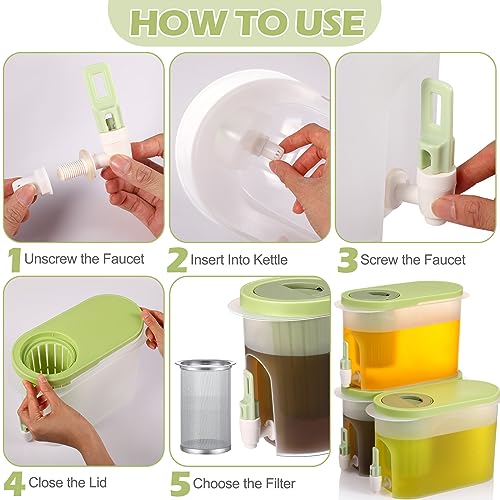 HOW TO USE

1 Unscrew the Faucet

2 Insert Into Kettle

3 Screw the Faucet

4 Close the Lid

5 Choose the Filter