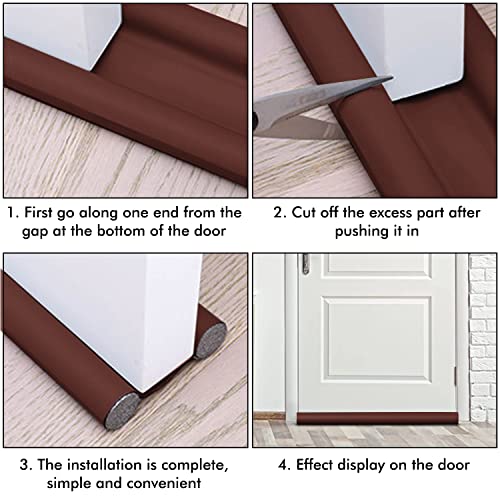 1. First go along one end from the gap at the bottom of the door

2. Cut off the excess part after pushing it in

3. The installation is complete, simple and convenient

4. Effect display on the door