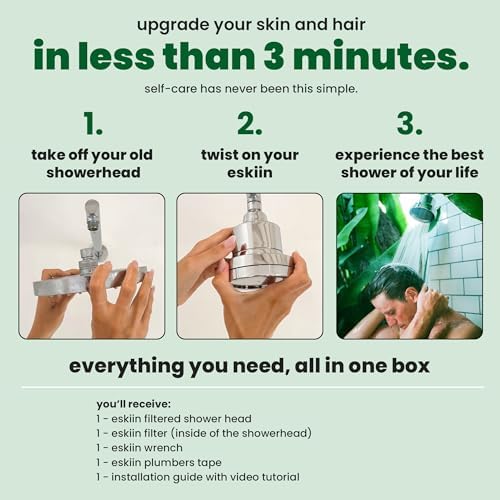 upgrade your skin and hair

in less than 3 minutes.

self-care has never been this simple.

1.

take off your old showerhead

2.

twist on your eskiin

3.

experience the best shower of your life

everything you need, all in one box

you'll receive:
1 - eskiin filtered shower head
1 - eskiin filter (inside of the showerhead)
1 - eskiin wrench
1 - eskiin plumbers tape
1 - installation guide with video tutorial