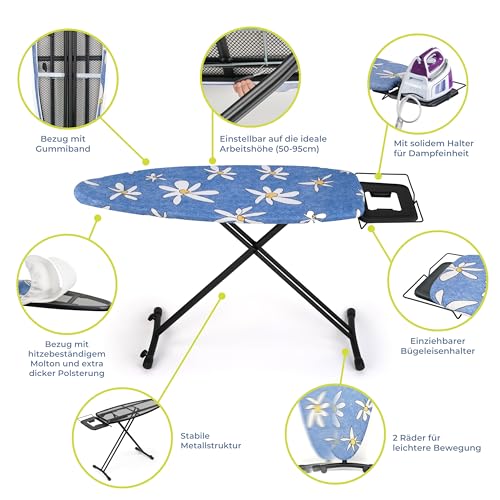 Bezug mit Gummiband

Einstellbar auf die ideale Arbeitshöhe (50-95cm)

Mit solidem Halter für Dampfeinheit

Bezug mit hitzebeständigem Molton und extra dicker Polsterung

Einziehbarer Bügeleisenhalter

Stabile Metallstruktur

2 Räder für leichtere Bewegung