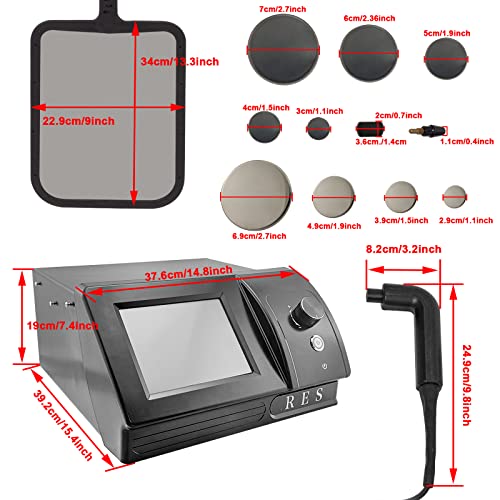 34cm/13.3inch

22.9cm/9inch

7cm/2.7inch

6cm/2.36inch

5cm/1.9inch

4cm/1.5inch

3cm/1.1inch

2cm/0.7inch

3.6cm./1.4cm

1.1cm/0.4inch

6.9cm/2.7inch

4.9cm/1.9inch

3.9cm/1.5inch

2.9cm/1.1inch

37.6cm/14.8inch

19cm/7.4inch

39.2cm/15.4inch

RES

8.2cm/3.2inch

24.9cm/9.8inch