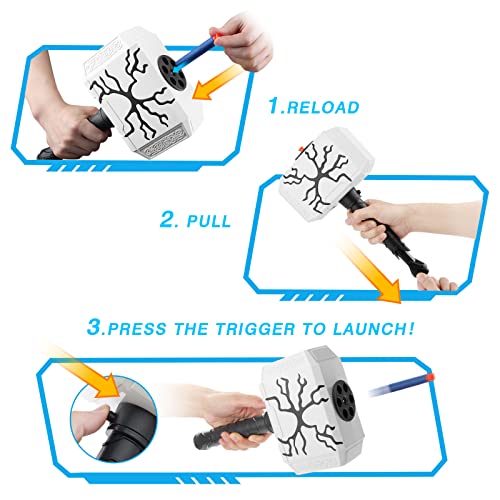 1.RELOAD

2. PULL

3.PRESS THE TRIGGER TO LAUNCH!