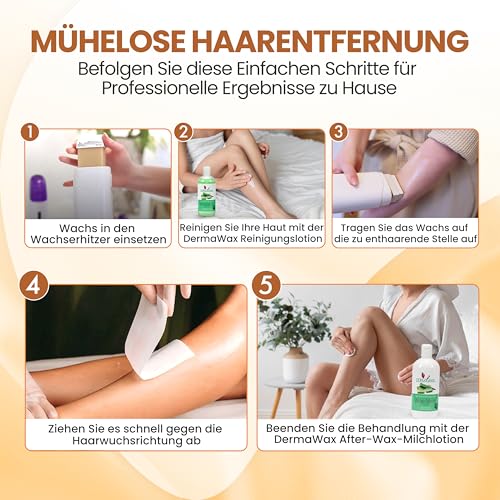 MÜHELOSE HAARENTFERNUNG
Befolgen Sie diese Einfachen Schritte für Professionelle Ergebnisse zu Hause

1
Wachs in den Wachserhitzer einsetzen

2
Reinigen Sie Ihre Haut mit der DermaWax Reinigungslotion

3
Tragen Sie das Wachs auf die zu enthaarende Stelle auf

4
Ziehen Sie es schnell gegen die Haarwuchsrichtung ab

5
Beenden Sie die Behandlung mit der DermaWax After-Wax-Milchlotion