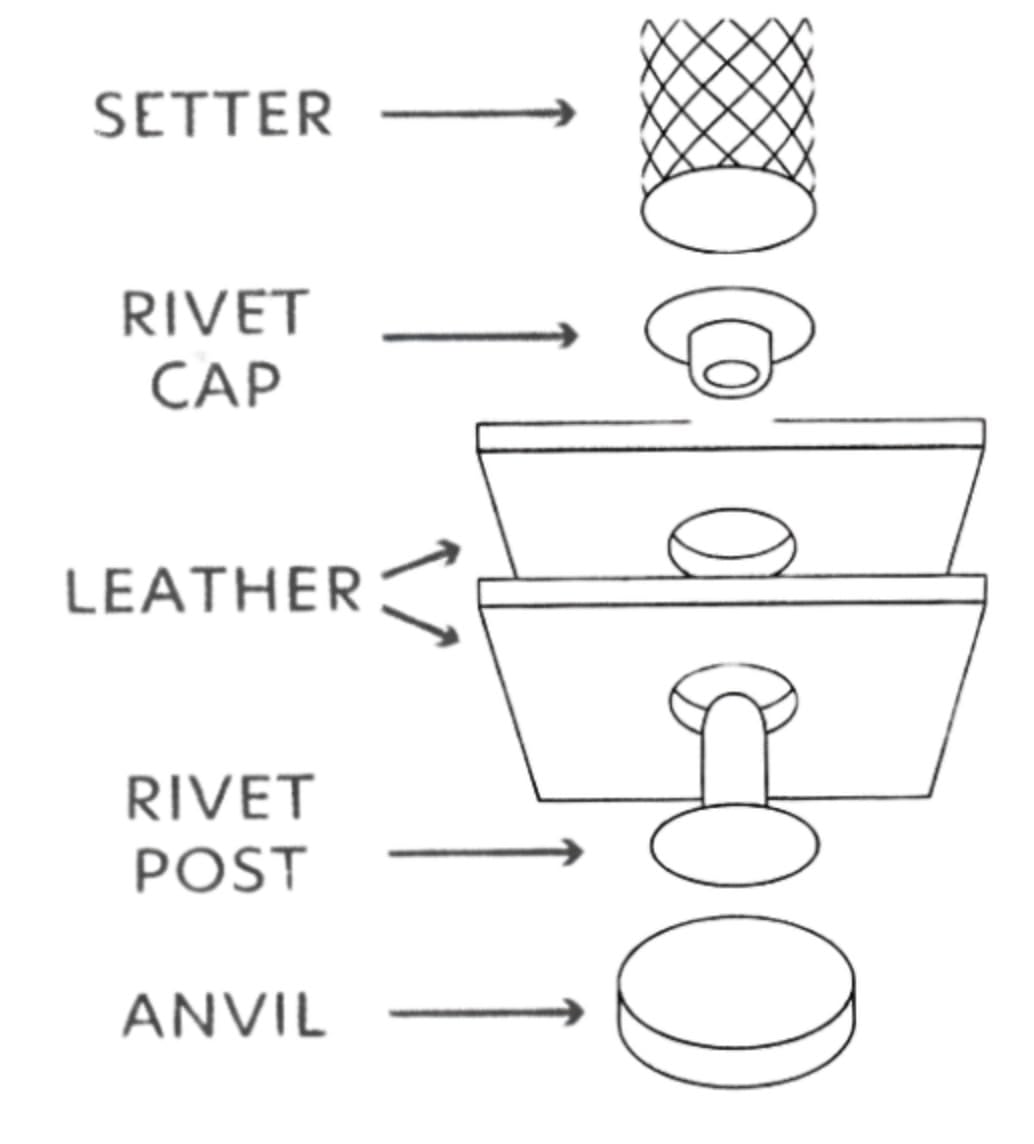 SETTER

RIVET
CAP

LEATHER

RIVET
POST

ANVIL