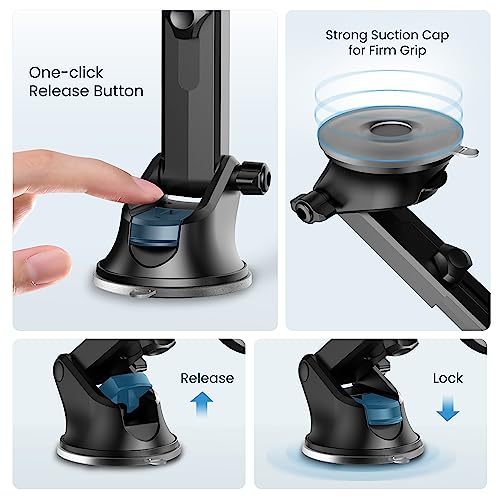 One-click Release Button

Strong Suction Cap for Firm Grip

Release

Lock