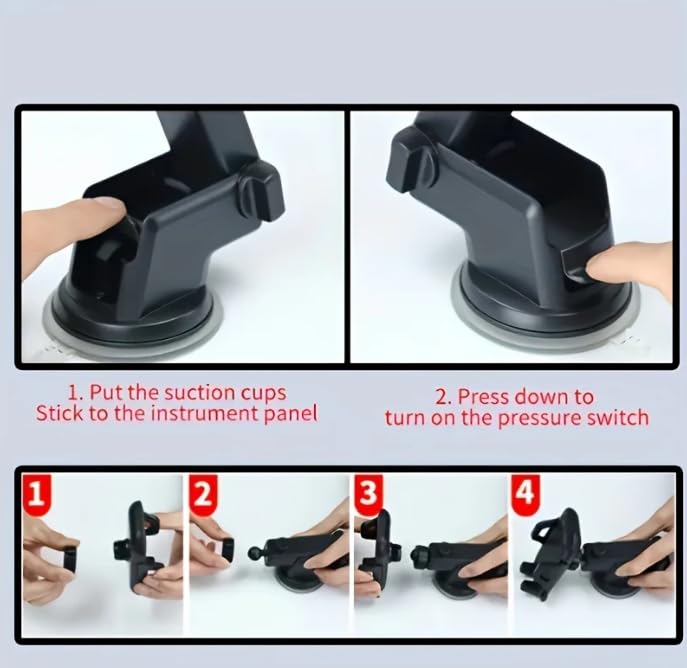 1. Put the suction cups
Stick to the instrument panel

2. Press down to
turn on the pressure switch

1

2

3

4