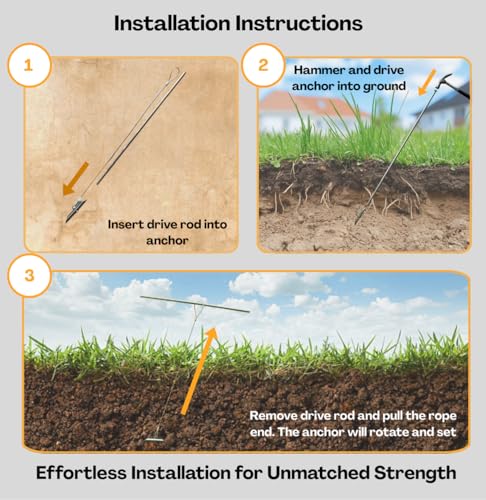 Installation Instructions

1

Insert drive rod into anchor

2

Hammer and drive anchor into ground

3

Remove drive rod and pull the rope end. The anchor will rotate and set

Effortless Installation for Unmatched Strength