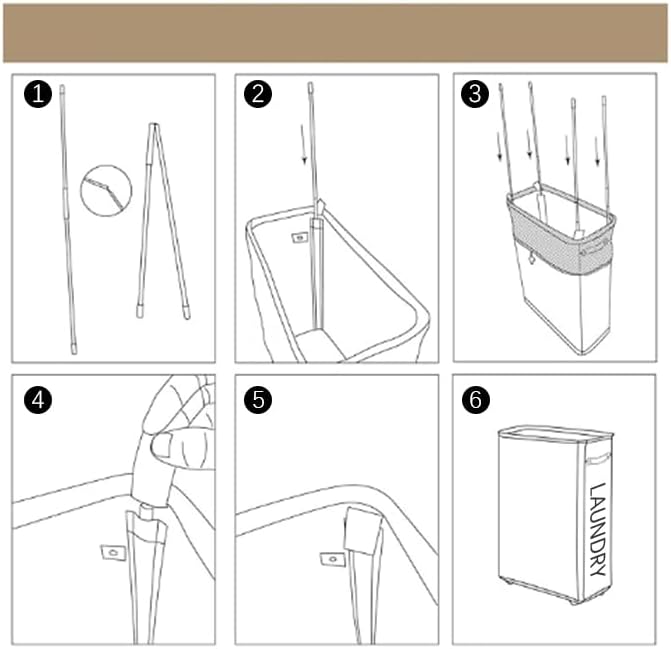 1

2

3

4

5

6

LAUNDRY