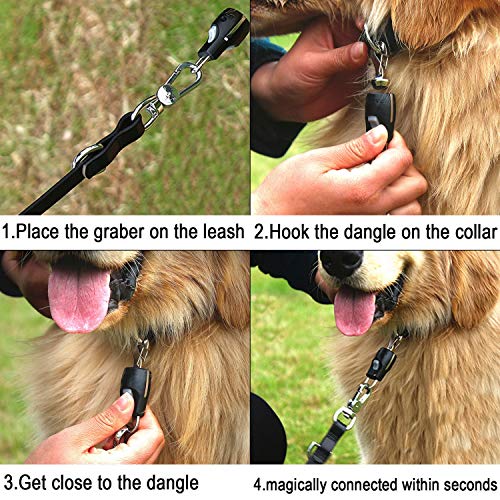 1.Place the graber on the leash

2.Hook the dangle on the collar

3.Get close to the dangle

4.magically connected within seconds