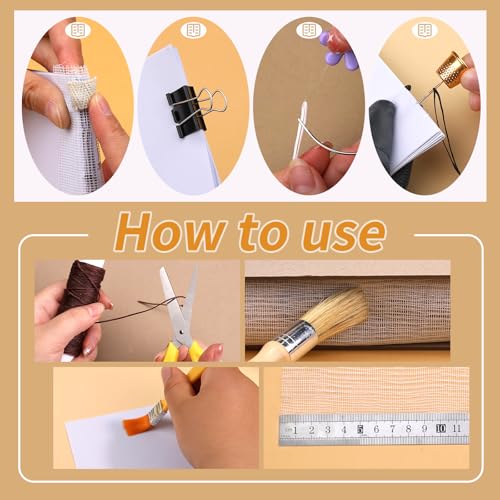 How to use

1 2 3 4 5 6 7 8 9 10 11