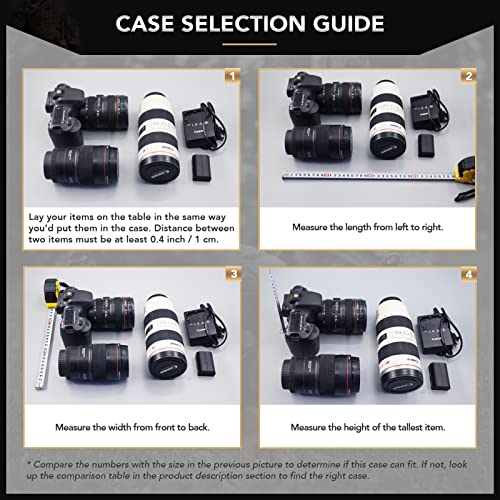 CASE SELECTION GUIDE

1

Lay your items on the table in the same way you'd put them in the case. Distance between two items must be at least 0.4 inch / 1 cm.

2

Measure the length from left to right.

3

Measure the width from front to back.

4

Measure the height of the tallest item.

* Compare the numbers with the size in the previous picture to determine if this case can fit. If not, look up the comparison table in the product description section to find the right case.