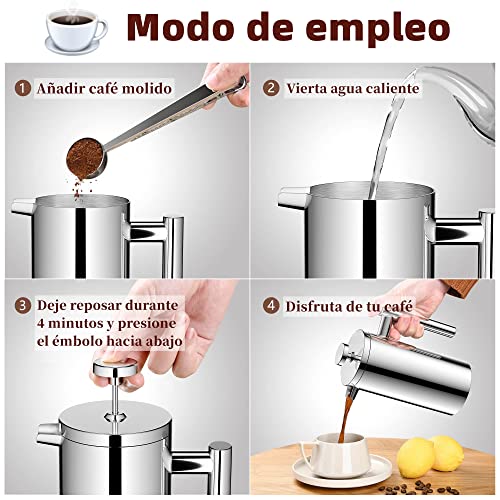 Modo de empleo

1 Añadir café molido

2 Vierta agua caliente

3 Deje reposar durante 4 minutos y presione el émbolo hacia abajo

4 Disfruta de tu café