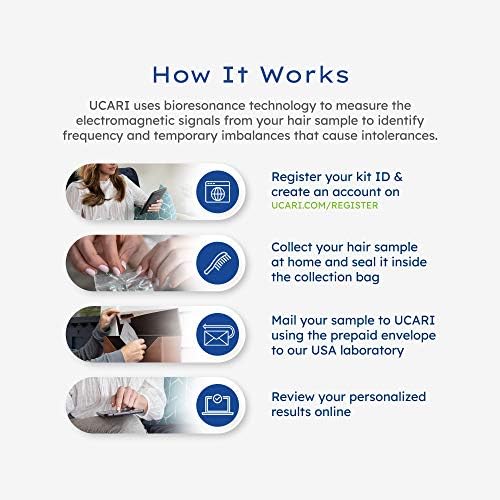 How It Works

UCARI uses bioresonance technology to measure the electromagnetic signals from your hair sample to identify frequency and temporary imbalances that cause intolerances.

Register your kit ID & create an account on UCARI.COM/REGISTER

Collect your hair sample at home and seal it inside the collection bag

Mail your sample to UCARI using the prepaid envelope to our USA laboratory

Review your personalized results online