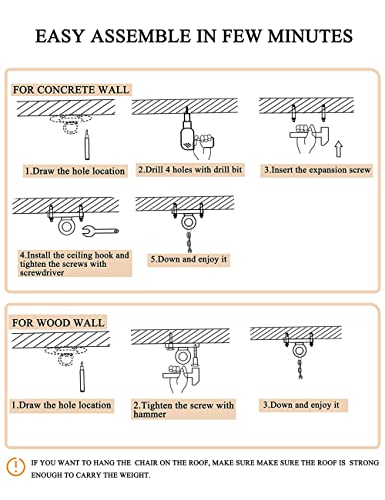 EASY ASSEMBLE IN FEW MINUTES

FOR CONCRETE WALL

1.Draw the hole location

2.Drill 4 holes with drill bit

3.Insert the expansion screw

4.Install the ceiling hook and tighten the screws with screwdriver

5.Down and enjoy it

FOR WOOD WALL

1.Draw the hole location

2.Tighten the screw with hammer

3.Down and enjoy it

IF YOU WANT TO HANG THE CHAIR ON THE ROOF, MAKE SURE MAKE SURE THE ROOF IS STRONG ENOUGH TO CARRY THE WEIGHT.