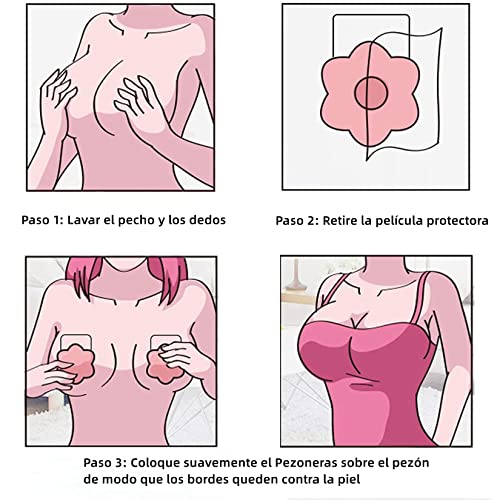 Paso 1: Lavar el pecho y los dedos

Paso 2: Retire la película protectora

Paso 3: Coloque suavemente el Pezoneras sobre el pezón de modo que los bordes queden contra la piel