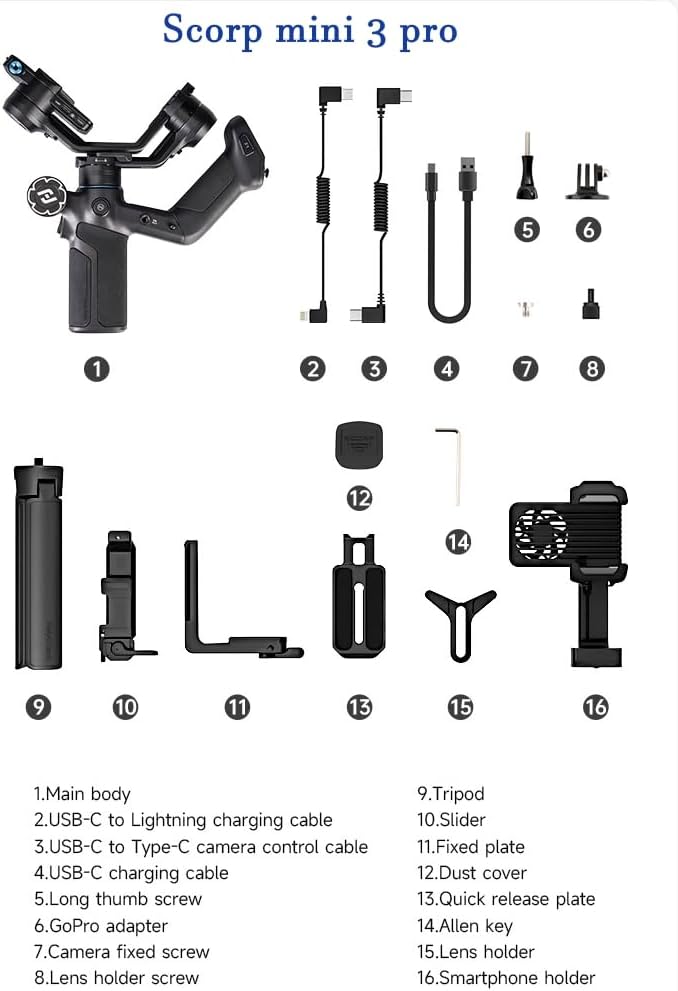 Scorp mini 3 pro

1

2

3

4

5

6

7

8

12

14

9

10

11

13

15

16

1.Main body
2.USB-C to Lightning charging cable
3.USB-C to Type-C camera control cable
4.USB-C charging cable
5.Long thumb screw
6.GoPro adapter
7.Camera fixed screw
8.Lens holder screw

9.Tripod
10.Slider
11.Fixed plate
12.Dust cover
13.Quick release plate
14.Allen key
15.Lens holder
16.Smartphone holder