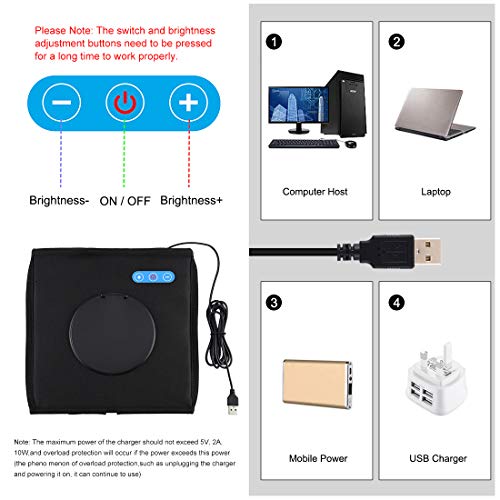 Please Note: The switch and brightness adjustment buttons need to be pressed for a long time to work properly.

Brightness- ON / OFF Brightness+

Note: The maximum power of the charger should not exceed 5V, 2A, 10W,and overload protection will occur if the power exceeds this power (the pheno menon of overload protection,such as unplugging the charger and powering it on, it can continue to use)

1
Computer Host

2
Laptop

3
Mobile Power

4
USB Charger