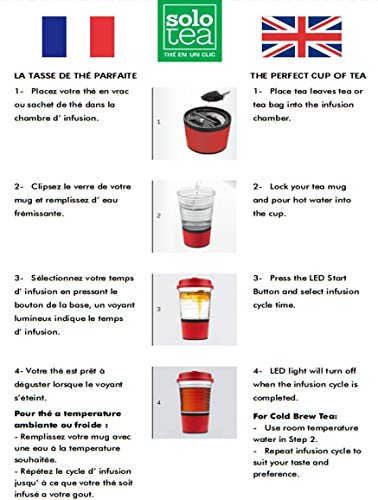 solo tea
THÉ EN UN CLIC

LA TASSE DE THÉ PARFAITE

1- Placez votre thé en vrac ou sachet de thé dans la chambre d' infusion.

2- Clipsez le verre de votre mug et remplissez d' eau frémissante.

3- Sélectionnez votre temps d' infusion en pressant le bouton de la base, un voyant lumineux indique le temps d' infusion.

4- Votre thé est prêt à déguster lorsque le voyant s'éteint.

Pour thé a temperature ambiante ou froide :
- Remplissez votre mug avec une eau à la temperature souhaitée.
- Répétez le cycle d' infusion jusqu' à ce que votre thé soit infusé a votre gout.

1

2

3

4

THE PERFECT CUP OF TEA

1- Place tea leaves tea or tea bag into the infusion chamber.

2- Lock your tea mug and pour hot water into the cup.

3- Press the LED Start Button and select infusion cycle time.

4- LED light will turn off when the infusion cycle is completed.

For Cold Brew Tea:
- Use room temperature water in Step 2.
- Repeat infusion cycle to suit your taste and preference.