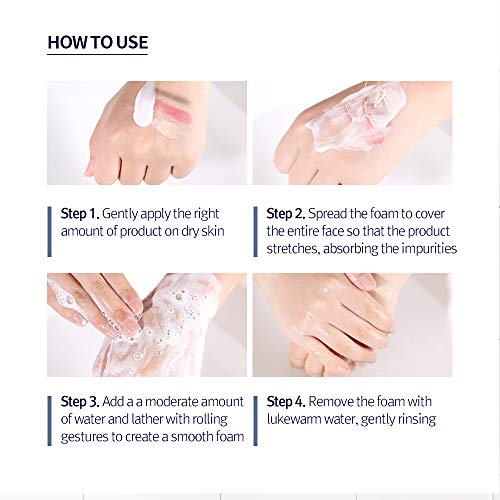 HOW TO USE

Step 1. Gently apply the right amount of product on dry skin

Step 2. Spread the foam to cover the entire face so that the product stretches, absorbing the impurities

Step 3. Add a a moderate amount of water and lather with rolling gestures to create a smooth foam

Step 4. Remove the foam with lukewarm water, gently rinsing