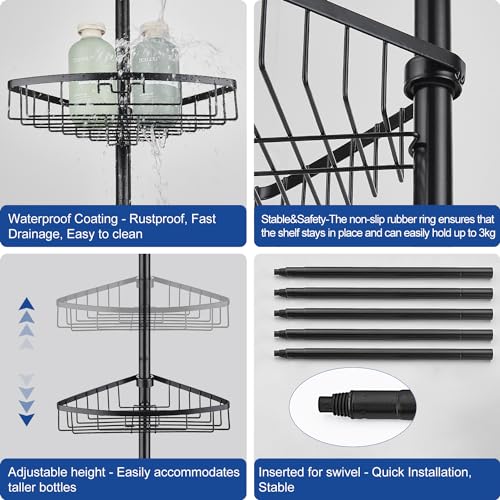 Waterproof Coating - Rustproof, Fast Drainage, Easy to clean

Stable&Safety-The non-slip rubber ring ensures that the shelf stays in place and can easily hold up to 3kg

Adjustable height - Easily accommodates taller bottles

Inserted for swivel - Quick Installation, Stable