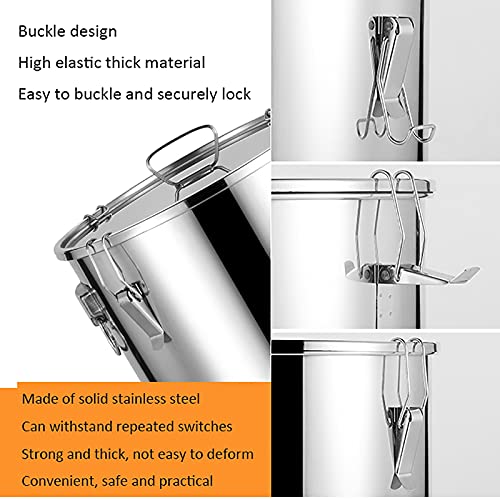 Buckle design

High elastic thick material

Easy to buckle and securely lock

Made of solid stainless steel

Can withstand repeated switches

Strong and thick, not easy to deform

Convenient, safe and practical