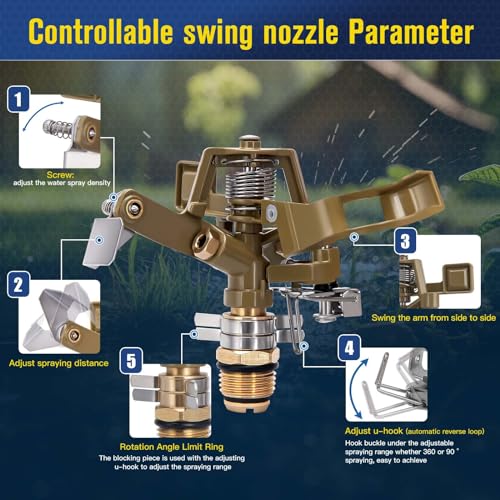 Controllable swing nozzle Parameter

1

Screw:
adjust the water spray density

2

Adjust spraying distance

3

Swing the arm from side to side

4

Adjust u-hook (automatic reverse loop)

Hook buckle under the adjustable spraying range whether 360 or 90 ° spraying, easy to achieve

5

Rotation Angle Limit Ring

The blocking piece is used with the adjusting u-hook to adjust the spraying range