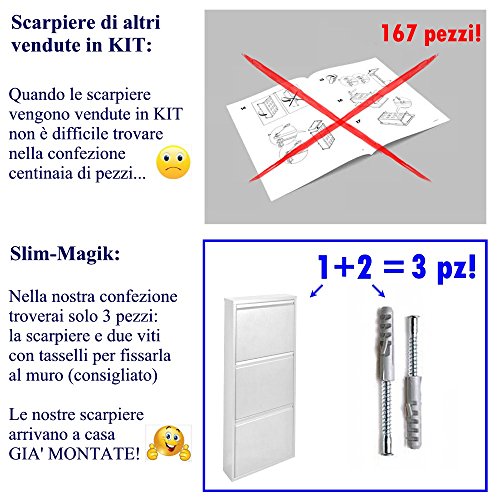 Scarpiere di altri vendute in KIT:

Quando le scarpiere vengono vendute in KIT non è difficile trovare nella confezione centinaia di pezzi...

167 pezzi!

Slim-Magik:

Nella nostra confezione troverai solo 3 pezzi: la scarpiere e due viti con tasselli per fissarla al muro (consigliato)

Le nostre scarpiere arrivano a casa GIA' MONTATE!

1+2 = 3 pz!