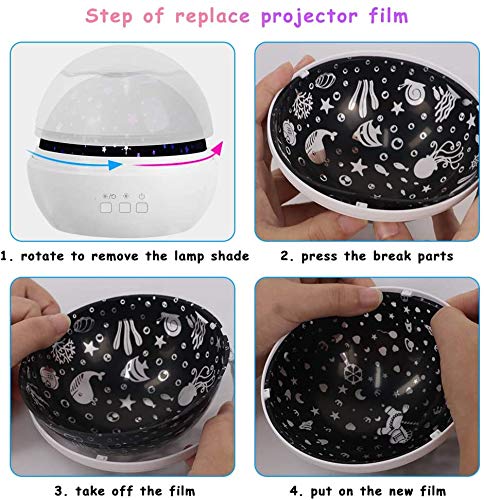 Step of replace projector film

1. rotate to remove the lamp shade

2. press the break parts

3. take off the film

4. put on the new film