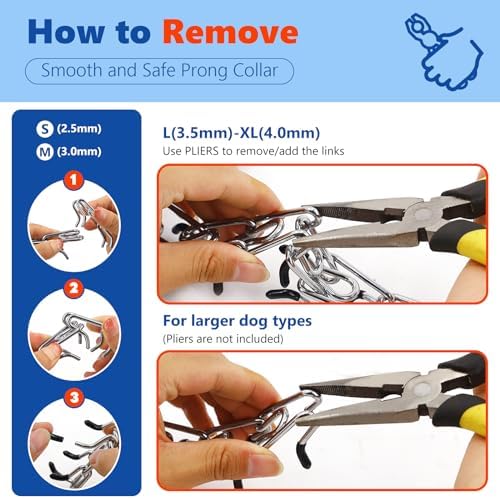 How to Remove

Smooth and Safe Prong Collar

S (2.5mm)

M (3.0mm)

1

2

3

L(3.5mm)-XL(4.0mm)

Use PLIERS to remove/add the links

For larger dog types

(Pliers are not included)