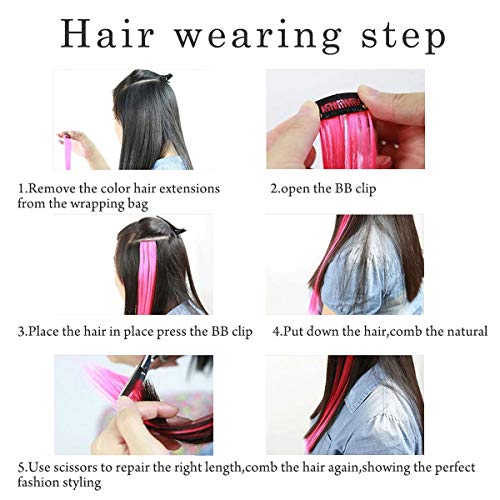 Hair wearing step

1.Remove the color hair extensions from the wrapping bag

2.open the BB clip

3.Place the hair in place press the BB clip

4.Put down the hair,comb the natural

5.Use scissors to repair the right length,comb the hair again,showing the perfect fashion styling