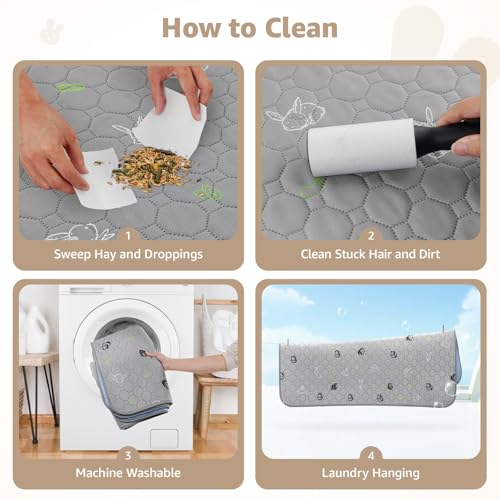 How to Clean

1
Sweep Hay and Droppings

2
Clean Stuck Hair and Dirt

3
Machine Washable

4
Laundry Hanging