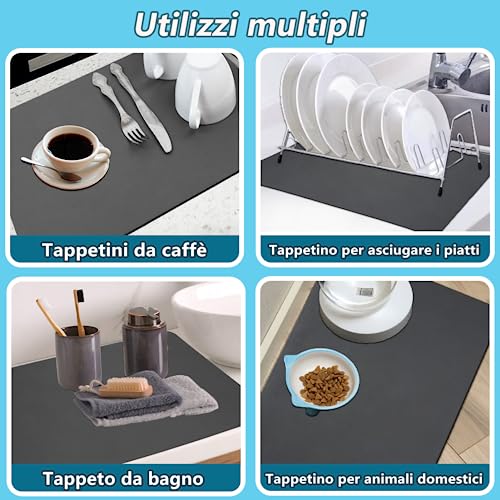 Utilizzi multipli

Tappetini da caffè

Tappetino per asciugare i piatti

Tappeto da bagno

Tappetino per animali domestici