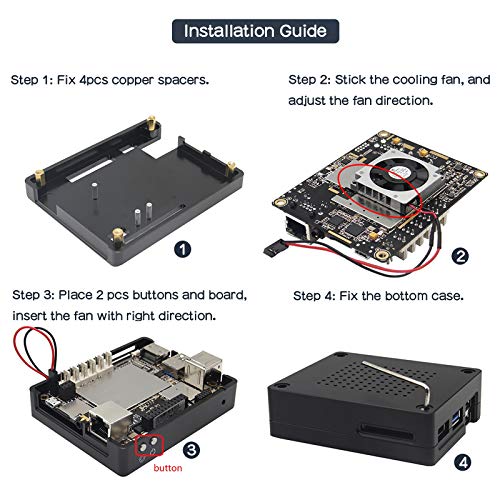 Installation Guide

Step 1: Fix 4pcs copper spacers.

1

Step 2: Stick the cooling fan, and adjust the fan direction.

2

Step 3: Place 2 pcs buttons and board, insert the fan with right direction.

3

button

Step 4: Fix the bottom case.

4