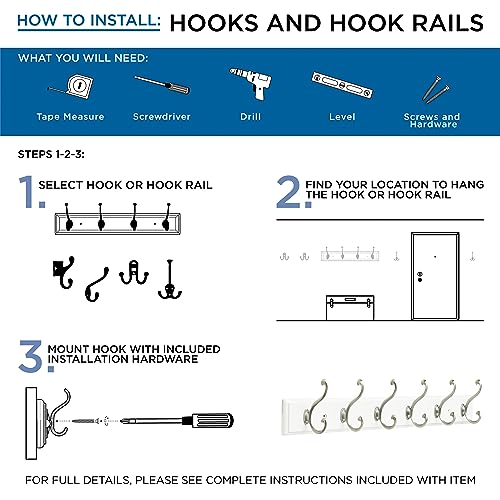 HOW TO INSTALL: HOOKS AND HOOK RAILS

WHAT YOU WILL NEED:

Tape Measure

Screwdriver

Drill

Level

Screws and Hardware

STEPS 1-2-3:

1. SELECT HOOK OR HOOK RAIL

2. FIND YOUR LOCATION TO HANG THE HOOK OR HOOK RAIL

3. MOUNT HOOK WITH INCLUDED INSTALLATION HARDWARE

FOR FULL DETAILS, PLEASE SEE COMPLETE INSTRUCTIONS INCLUDED WITH ITEM