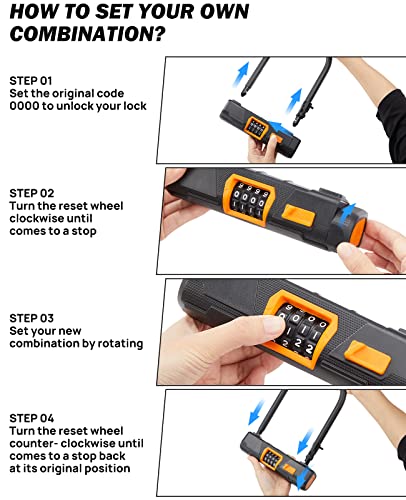 HOW TO SET YOUR OWN COMBINATION?

STEP 01
Set the original code 0000 to unlock your lock

STEP 02
Turn the reset wheel clockwise until comes to a stop

STEP 03
Set your new combination by rotating

STEP 04
Turn the reset wheel counter- clockwise until comes to a stop back at its original position