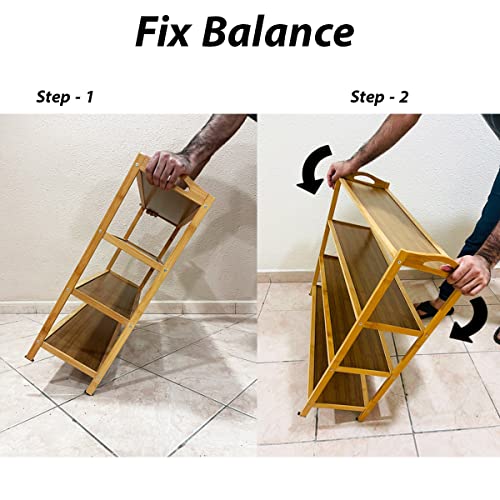 Fix Balance

Step - 1

Step - 2