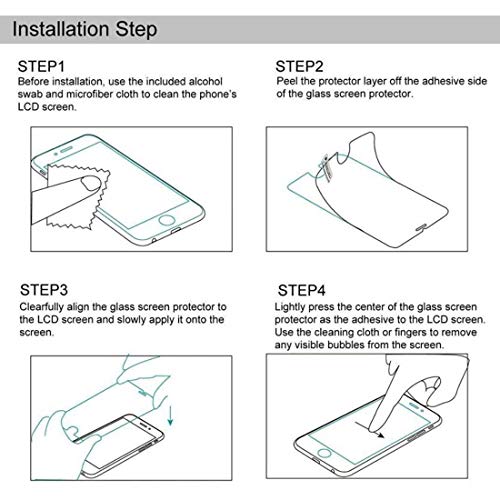 Installation Step

STEP1
Before installation, use the included alcohol swab and microfiber cloth to clean the phone's LCD screen.

STEP2
Peel the protector layer off the adhesive side of the glass screen protector.

STEP3
Clearfully align the glass screen protector to the LCD screen and slowly apply it onto the screen.

STEP4
Lightly press the center of the glass screen protector as the adhesive to the LCD screen. Use the cleaning cloth or fingers to remove any visible bubbles from the screen.