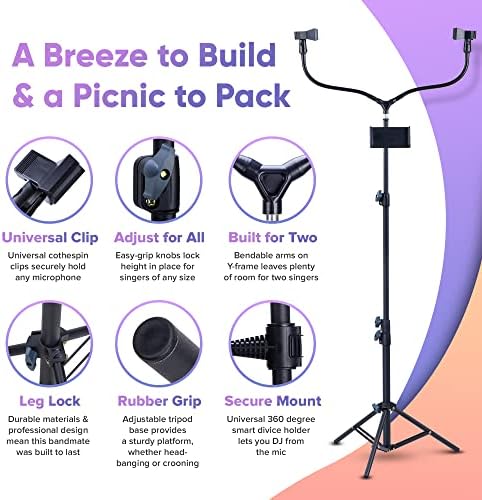 A Breeze to Build & a Picnic to Pack

Universal Clip

Universal cothespin clips securely hold any microphone

Adjust for All

Easy-grip knobs lock height in place for singers of any size

Built for Two

Bendable arms on Y-frame leaves plenty of room for two singers

Leg Lock

Durable materials & professional design mean this bandmate was built to last

Rubber Grip

Adjustable tripod base provides a sturdy platform, whether head-banging or crooning

Secure Mount

Universal 360 degree smart divice holder lets you DJ from the mic