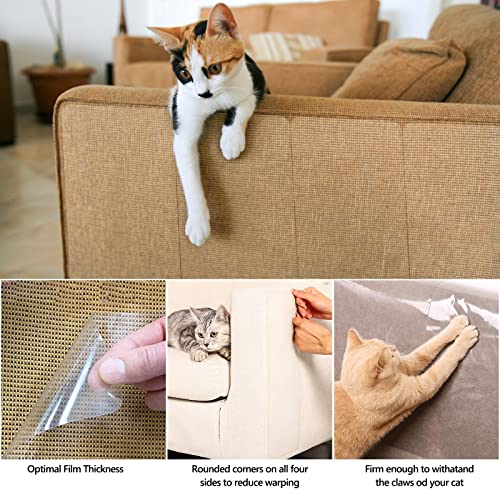 Optimal Film Thickness

Rounded corners on all four sides to reduce warping

Firm enough to withatand the claws od your cat