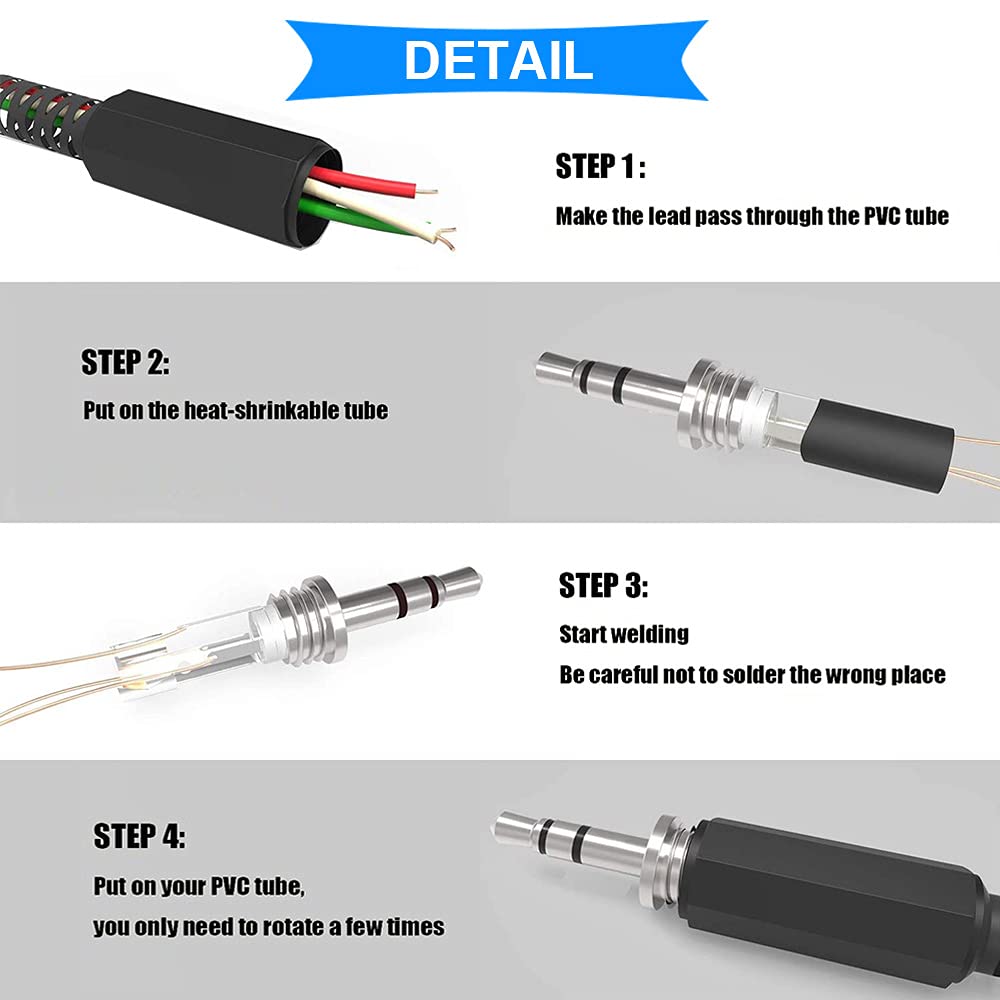 DETAIL

STEP 1 :

Make the lead pass through the PVC tube

STEP 2:

Put on the heat-shrinkable tube

STEP 3:

Start welding

Be careful not to solder the wrong place

STEP 4:

Put on your PVC tube,

you only need to rotate a few times