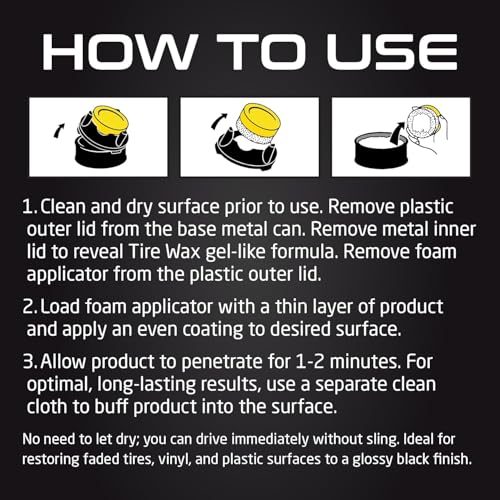 HOW TO USE

1. Clean and dry surface prior to use. Remove plastic outer lid from the base metal can. Remove metal inner lid to reveal Tire Wax gel-like formula. Remove foam applicator from the plastic outer lid.

2. Load foam applicator with a thin layer of product and apply an even coating to desired surface.

3. Allow product to penetrate for 1-2 minutes. For optimal, long-lasting results, use a separate clean cloth to buff product into the surface.

No need to let dry; you can drive immediately without sling. Ideal for restoring faded tires, vinyl, and plastic surfaces to a glossy black finish.