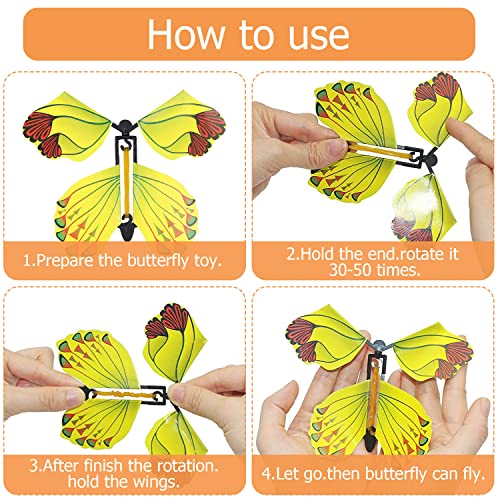 How to use

1.Prepare the butterfly toy.

2.Hold the end.rotate it 30-50 times.

3.After finish the rotation. hold the wings.

4.Let go.then butterfly can fly.