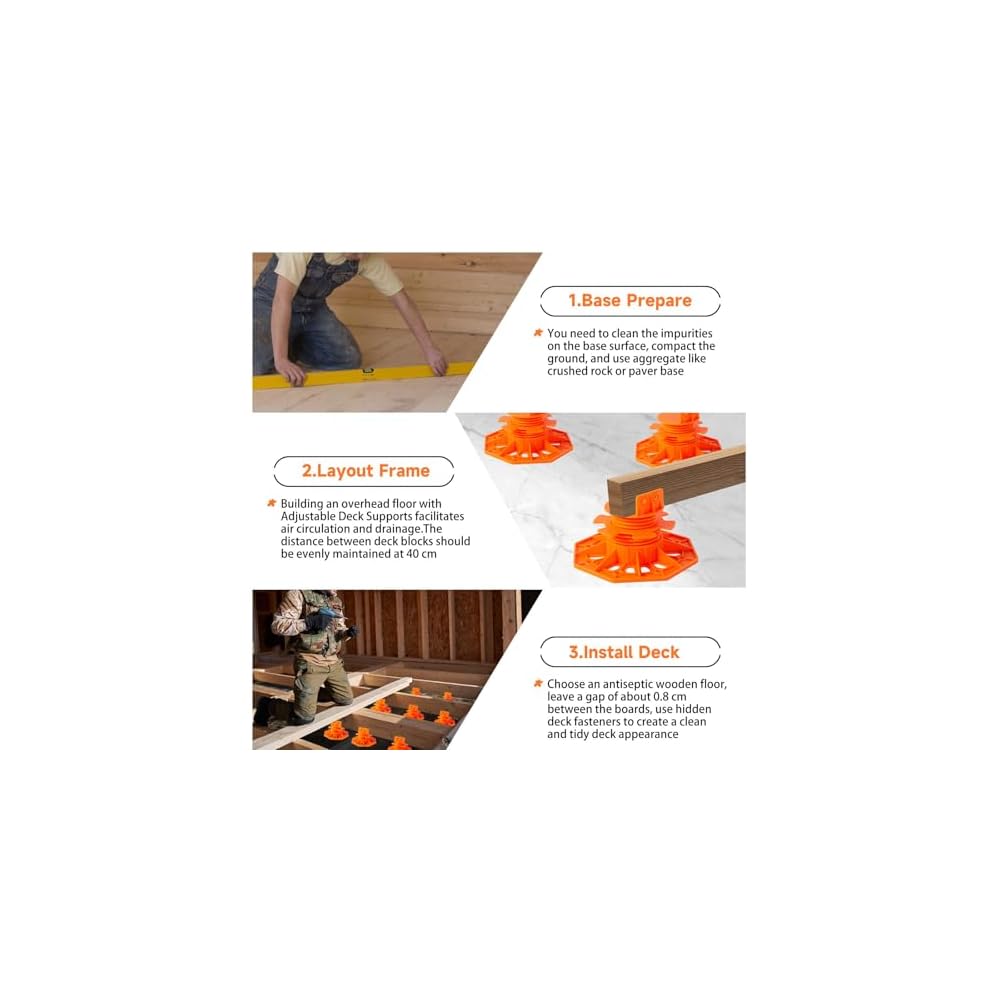 1.Base Prepare

You need to clean the impurities on the base surface, compact the ground, and use aggregate like crushed rock or paver base

2.Layout Frame

Building an overhead floor with Adjustable Deck Supports facilitates air circulation and drainage.The distance between deck blocks should be evenly maintained at 40 cm

3.Install Deck

Choose an antiseptic wooden floor, leave a gap of about 0.8 cm between the boards, use hidden deck fasteners to create a clean and tidy deck appearance