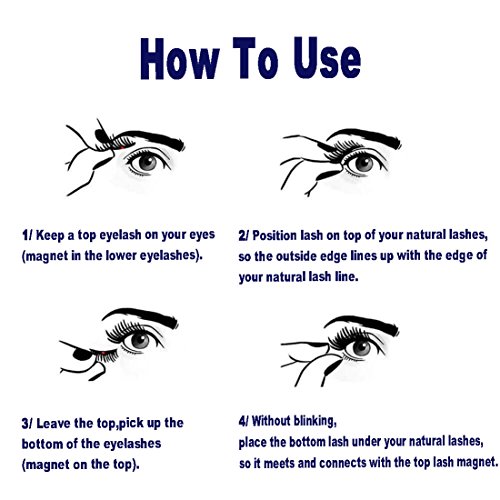 How To Use

1/ Keep a top eyelash on your eyes (magnet in the lower eyelashes).

2/ Position lash on top of your natural lashes, so the outside edge lines up with the edge of your natural lash line.

3/ Leave the top,pick up the bottom of the eyelashes (magnet on the top).

4/ Without blinking, place the bottom lash under your natural lashes, so it meets and connects with the top lash magnet.