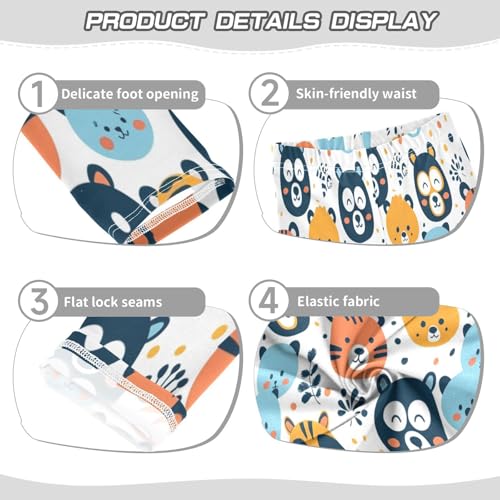 PRODUCT DETAILS DISPLAY

1 Delicate foot opening

2 Skin-friendly waist

3 Flat lock seams

4 Elastic fabric