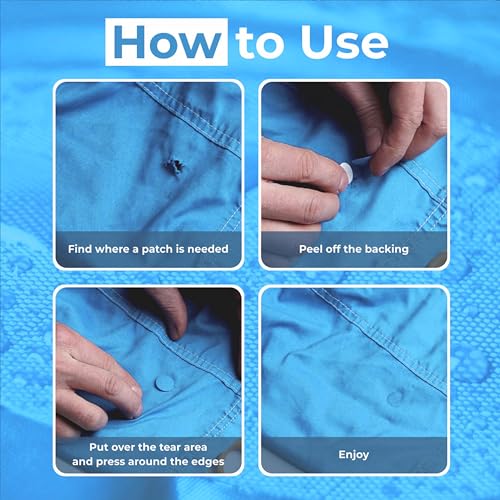 How to Use

Find where a patch is needed

Peel off the backing

Put over the tear area and press around the edges

Enjoy