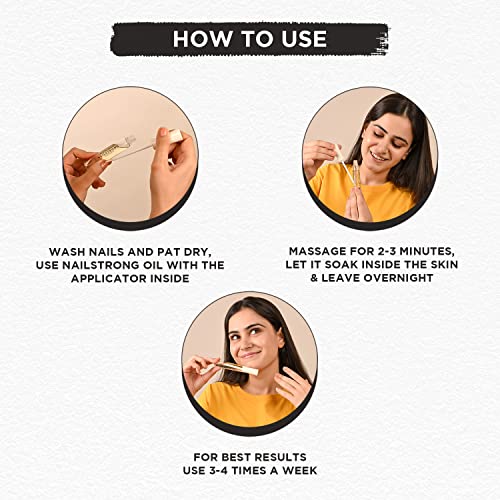 HOW TO USE

WASH NAILS AND PAT DRY, USE NAILSTRONG OIL WITH THE APPLICATOR INSIDE

MASSAGE FOR 2-3 MINUTES, LET IT SOAK INSIDE THE SKIN & LEAVE OVERNIGHT

FOR BEST RESULTS USE 3-4 TIMES A WEEK