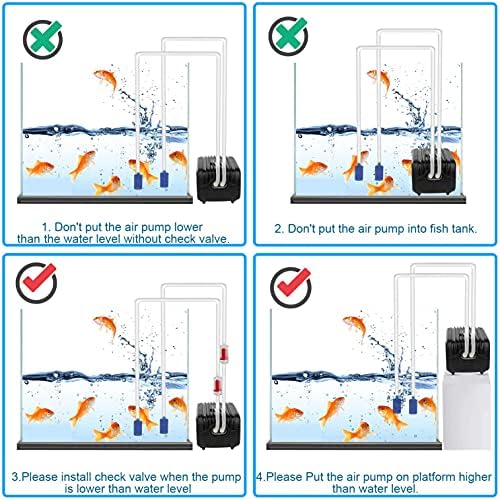 1. Don't put the air pump lower than the water level without check valve.

2. Don't put the air pump into fish tank.

3.Please install check valve when the pump is lower than water level

4.Please Put the air pump on platform higher than water level.