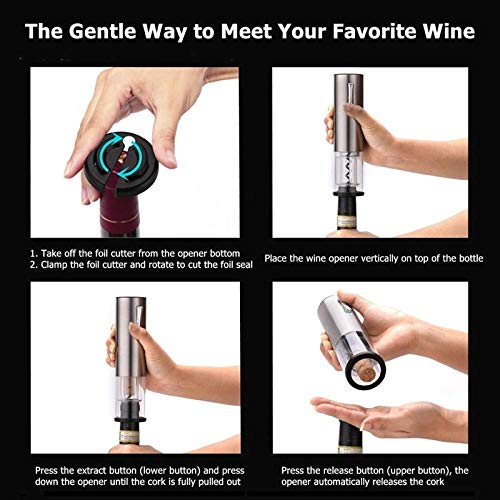 The Gentle Way to Meet Your Favorite Wine

1. Take off the foil cutter from the opener bottom
2. Clamp the foil cutter and rotate to cut the foil seal

Place the wine opener vertically on top of the bottle

Press the extract button (lower button) and press down the opener until the cork is fully pulled out

Press the release button (upper button), the opener automatically releases the cork