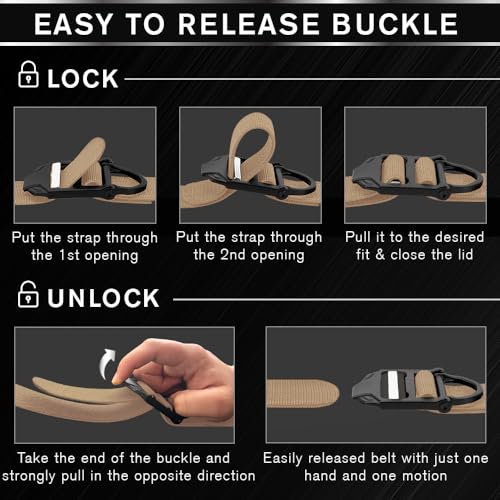 EASY TO RELEASE BUCKLE

LOCK

Put the strap through the 1st opening

Put the strap through the 2nd opening

Pull it to the desired fit & close the lid

UNLOCK

Take the end of the buckle and strongly pull in the opposite direction

Easily released belt with just one hand and one motion